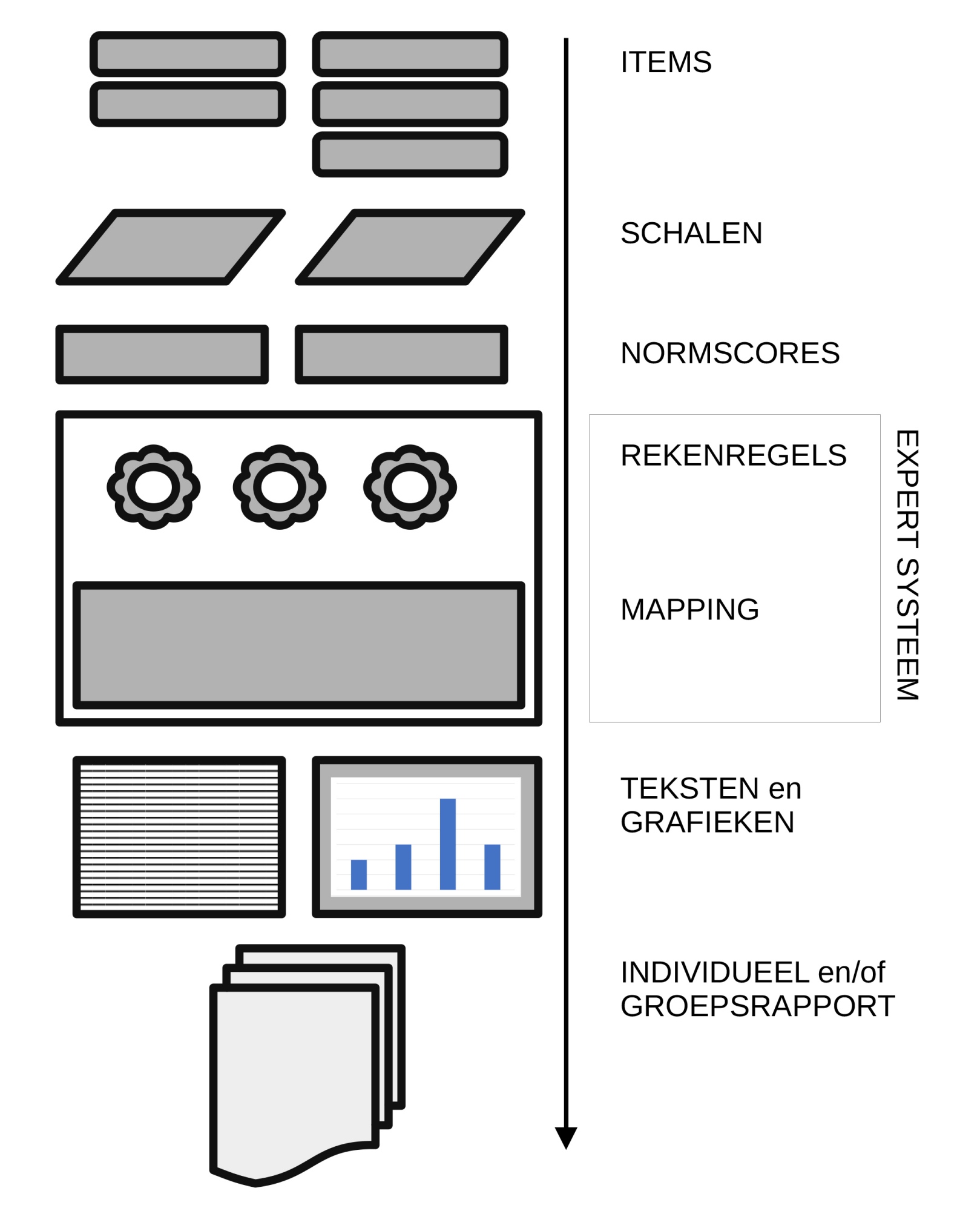 ITEMS

SCHALEN

NORMSCORES

REKENREGELS

MAPPING

EXPERT SYSTEEM

TEKSTEN en GRAFIEKEN

INDIVIDUEEL en/of GROEPSRAPPORT